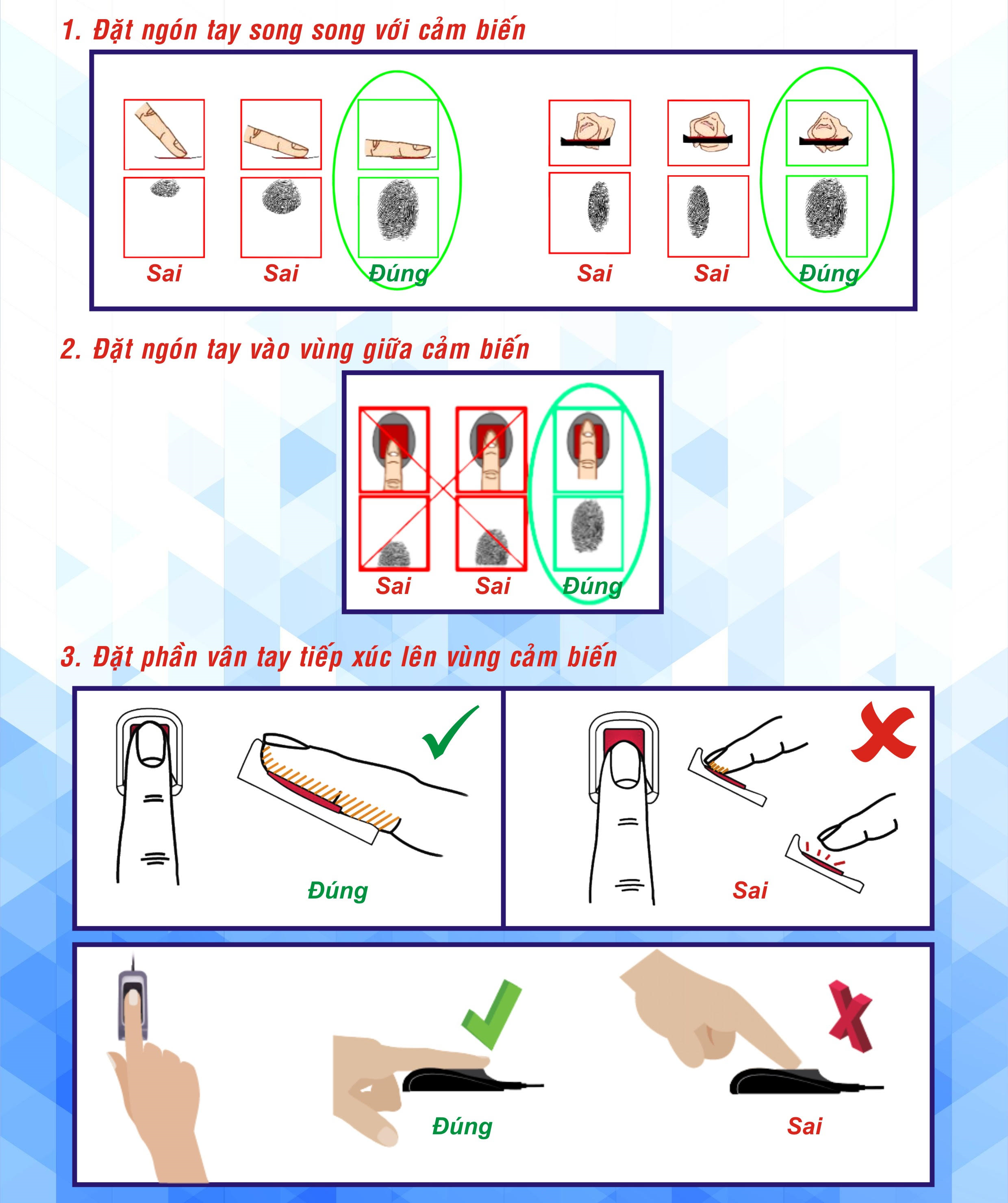 1. Đặt ngón tay song song với cảm biến

Sai Sai Đúng Sai Sai Đúng

2. Đặt ngón tay vào vùng giữa cảm biến

Sai Sai Đúng

3. Đặt phần vân tay tiếp xúc lên vùng cảm biến

Đúng

Sai

Đúng

Sai